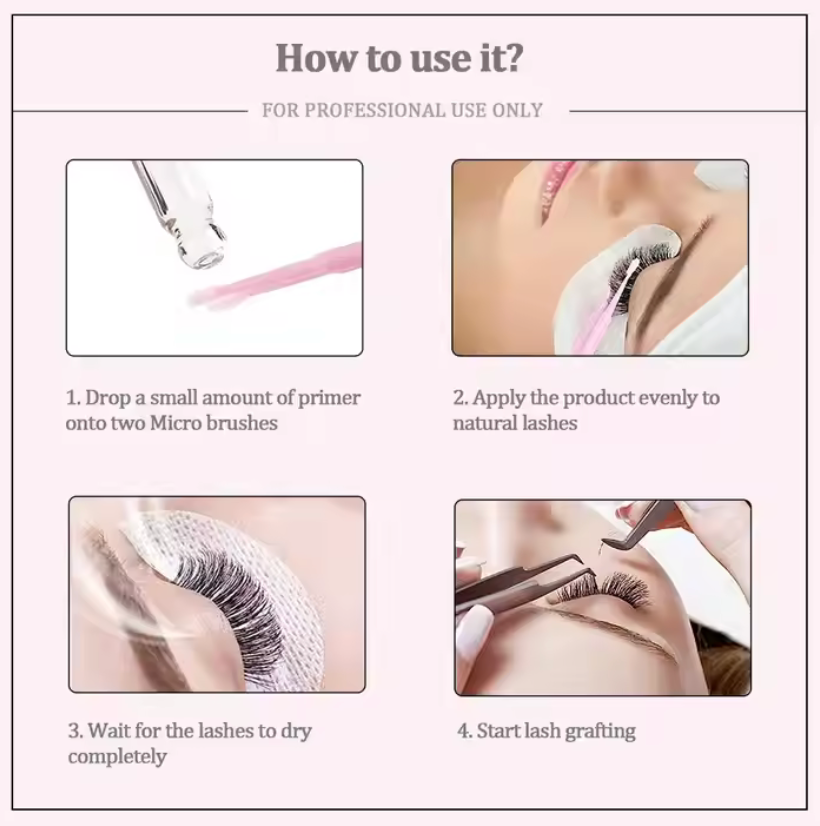 How to use it?

FOR PROFESSIONAL USE ONLY

1. Drop a small amount of primer onto two Micro brushes

2. Apply the product evenly to natural lashes

3. Wait for the lashes to dry completely

4. Start lash grafting